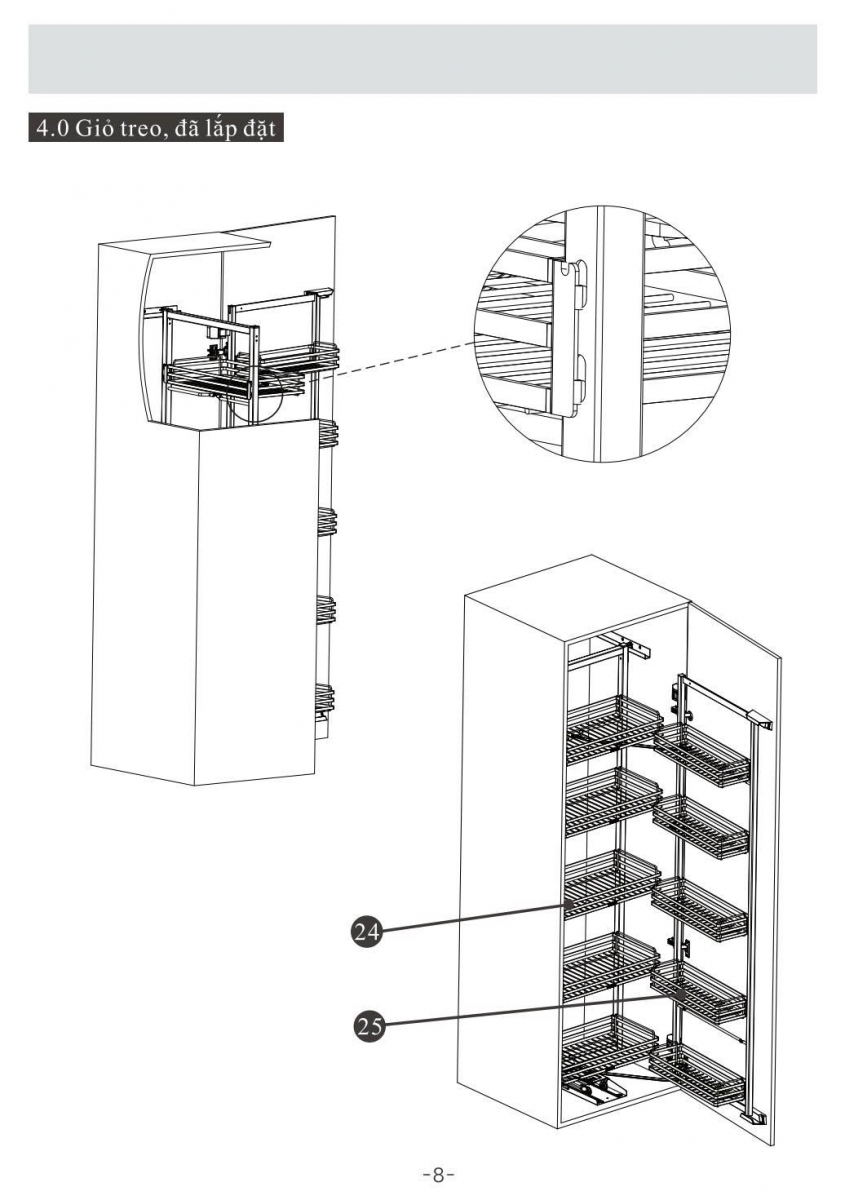 4.0 Giỏ treo, đã lắp đặt

24

25

-8-