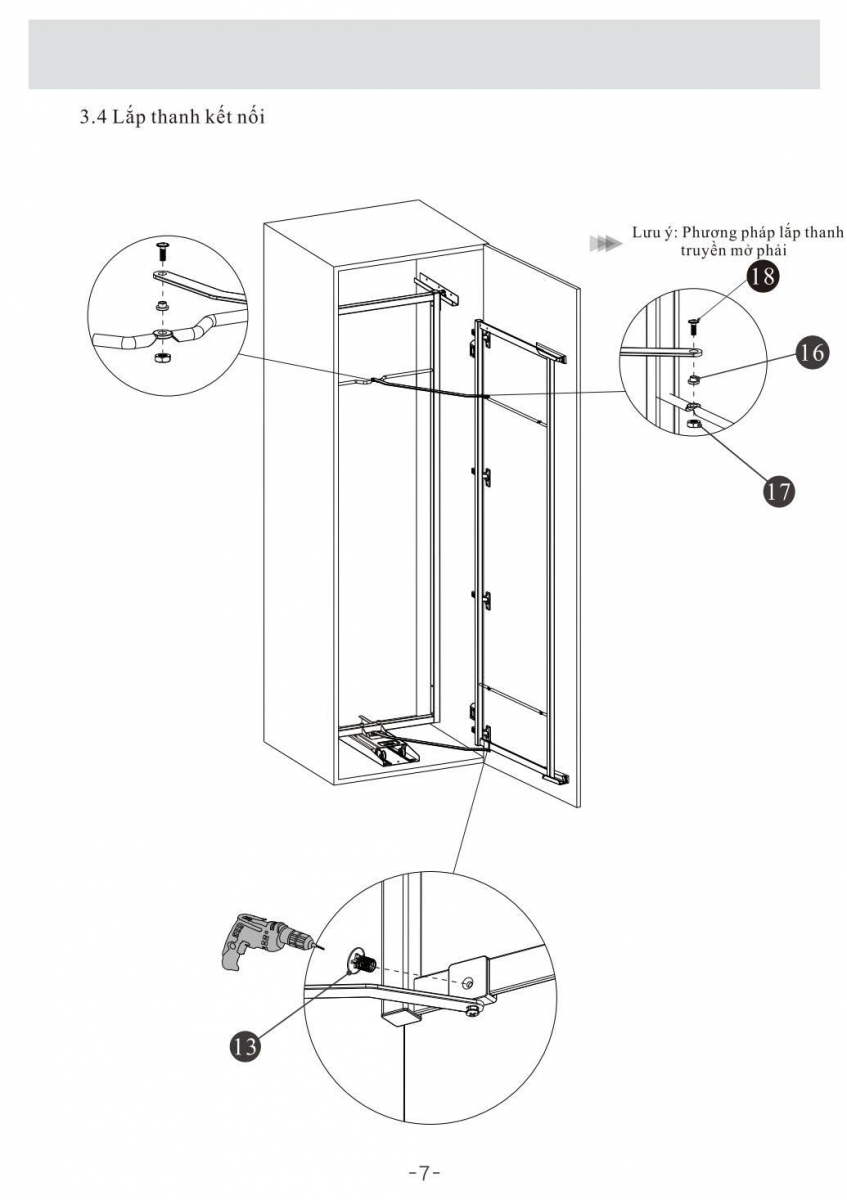 3.4 Lắp thanh kết nối

Lưu ý: Phương pháp lắp thanh truyền mở phải

18

16

17

13

-7-